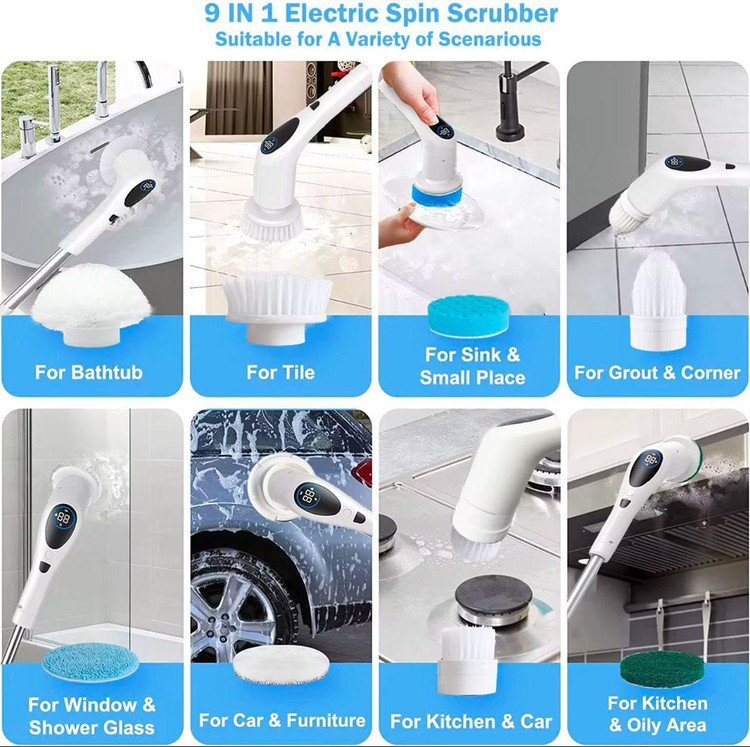 9 IN 1 Electric Spin Scrubber
Suitable for A Variety of Scenarious

For Bathtub

For Tile

For Sink & Small Place

For Grout & Corner

For Window & Shower Glass

For Car & Furniture

For Kitchen & Car

For Kitchen & Oily Area