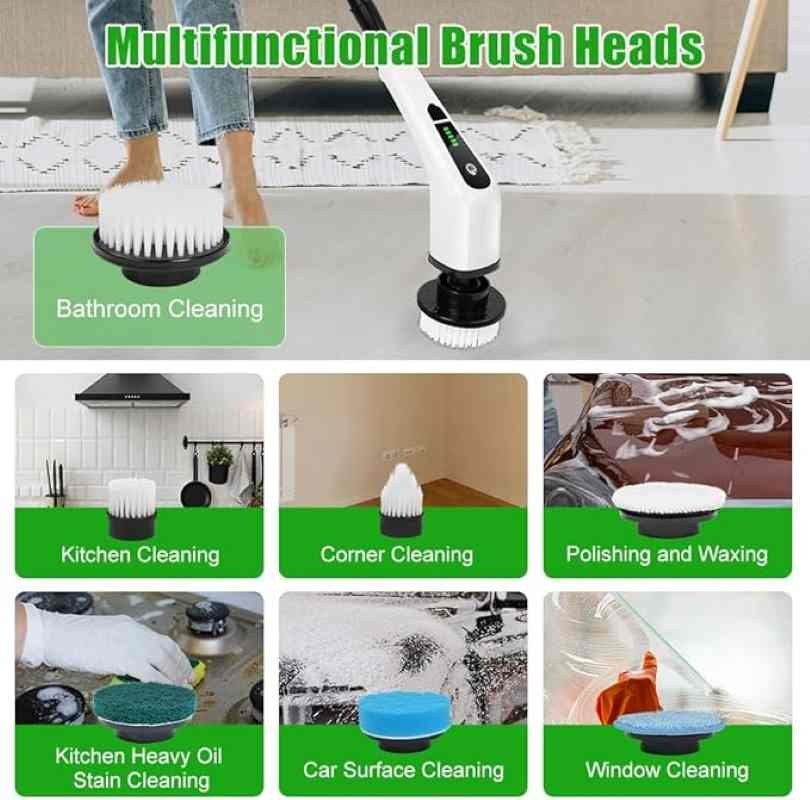 Multifunctional Brush Heads

Bathroom Cleaning

Kitchen Cleaning

Corner Cleaning

Polishing and Waxing

Kitchen Heavy Oil Stain Cleaning

Car Surface Cleaning

Window Cleaning